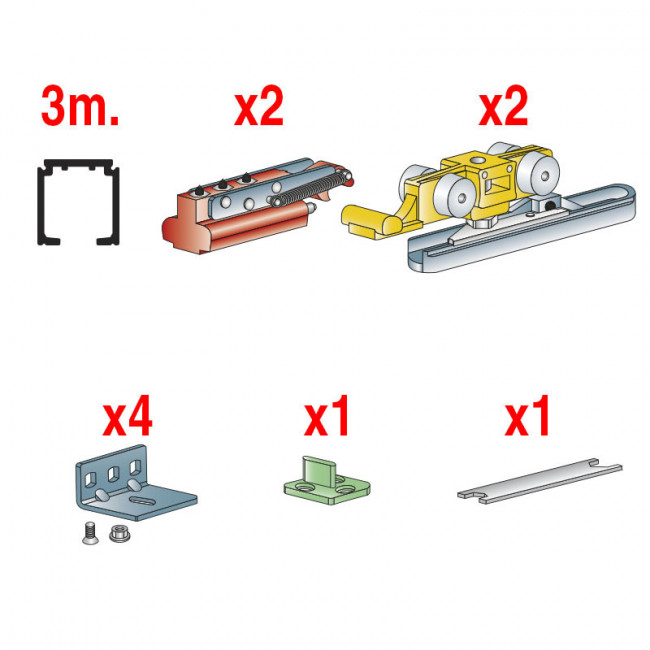 3m.

x2

x2

x4

x1

x1