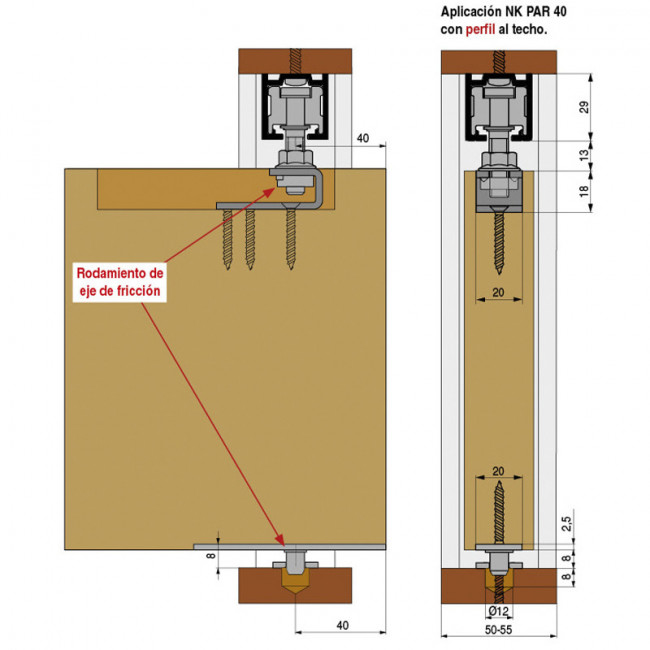 Aplicación NK PAR 40
con perfil al techo.

40

Rodamiento de
eje de fricción

8

40

29

13

18

20

20

2,5

8

8

Ø12

50-55