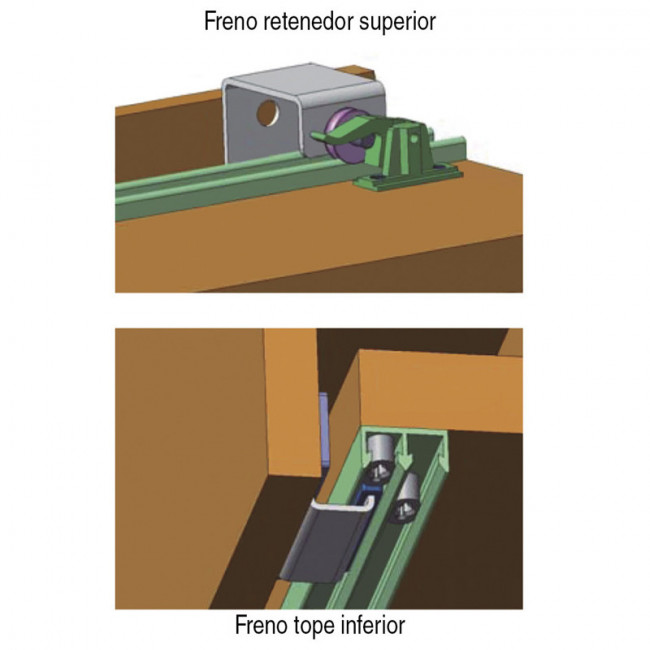 Freno retenedor superior

Freno tope inferior