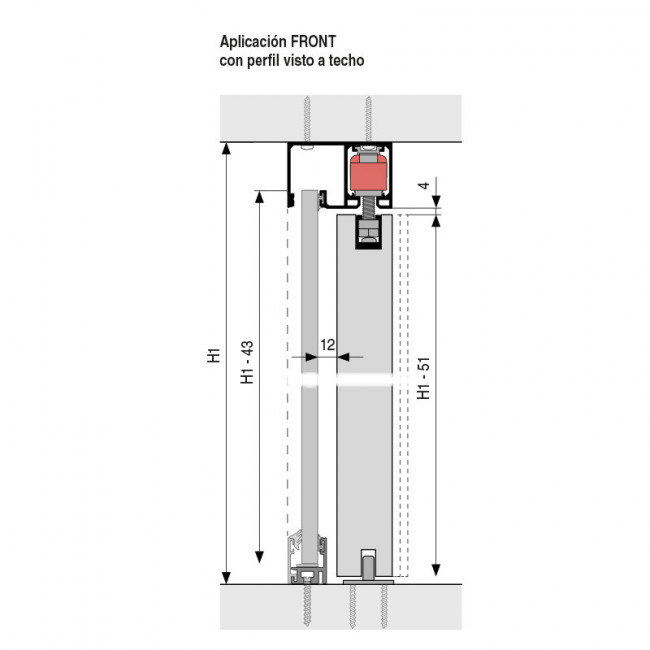 Aplicación FRONT
con perfil visto a techo

4

H1

H1 - 43

12

H1 - 51