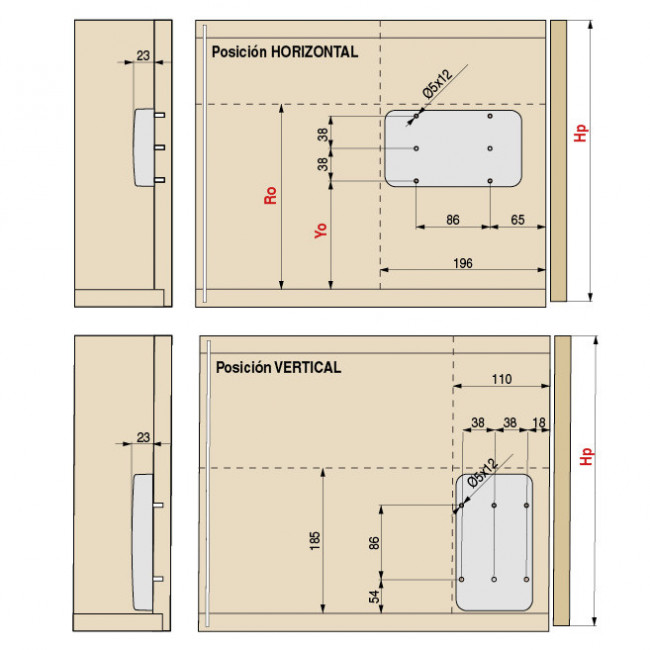 23

Posición HORIZONTAL

Ø5x12

38

38

Ro

Yo

86

65

196

Hp

23

Posición VERTICAL

110

38 38 18

Ø5x12

185

86

54

Hp